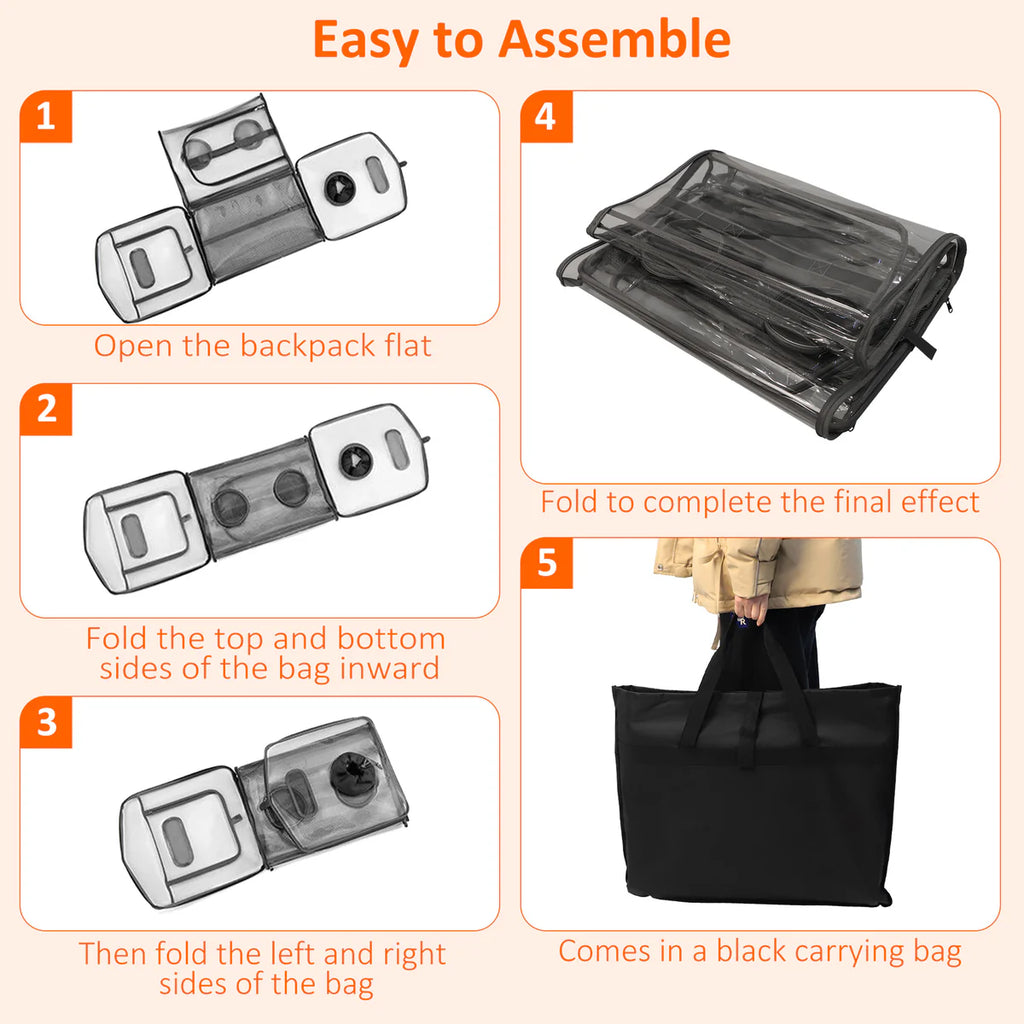 Easy to Assemble

1

Open the backpack flat

2

Fold the top and bottom sides of the bag inward

3

Then fold the left and right sides of the bag

4

Fold to complete the final effect

5

Comes in a black carrying bag