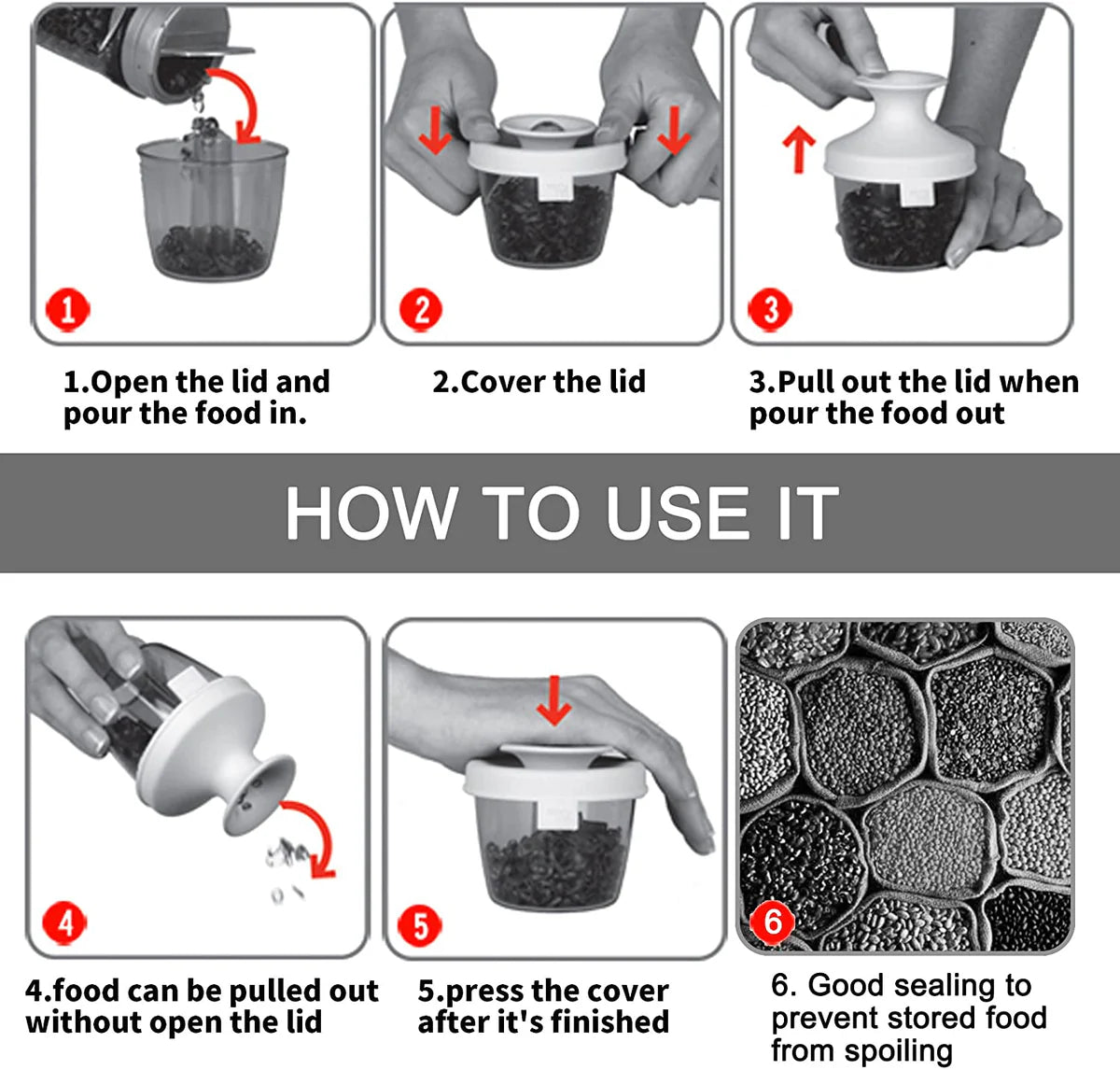 1

2

3

1.Open the lid and pour the food in.

2.Cover the lid

3.Pull out the lid when pour the food out

HOW TO USE IT

4

5

6

4.food can be pulled out without open the lid

5.press the cover after it's finished

6. Good sealing to prevent stored food from spoiling